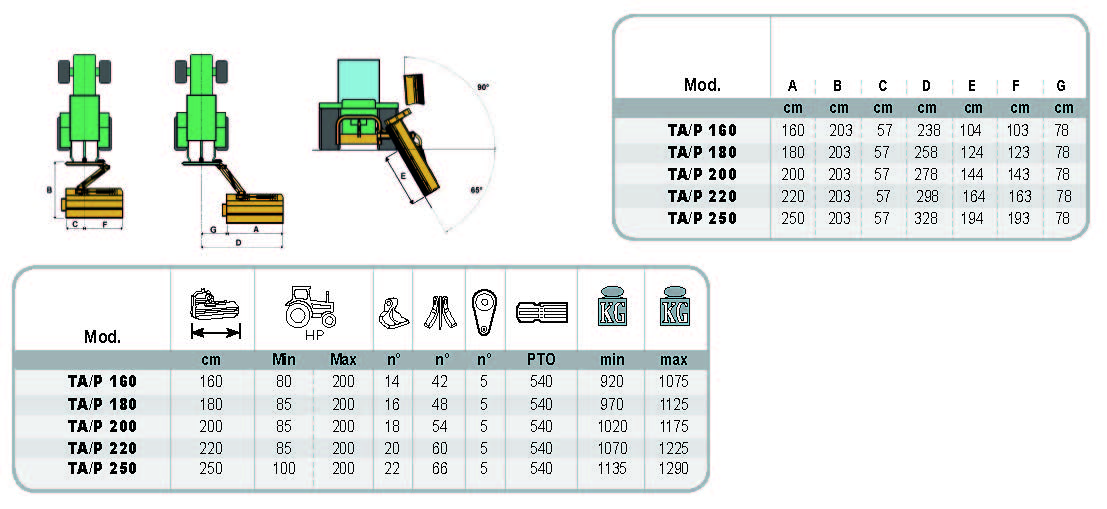 B
C F
G A
D
E
90°
65°

| Mod. | A | B | C | D | E | F | G |
|---|---|---|---|---|---|---|---|
| | cm | cm | cm | cm | cm | cm | cm |
| TA/P 160 | 160 | 203 | 57 | 238 | 104 | 103 | 78 |
| TA/P 180 | 180 | 203 | 57 | 258 | 124 | 123 | 78 |
| TA/P 200 | 200 | 203 | 57 | 278 | 144 | 143 | 78 |
| TA/P 220 | 220 | 203 | 57 | 298 | 164 | 163 | 78 |
| TA/P 250 | 250 | 203 | 57 | 328 | 194 | 193 | 78 |

| Mod. | | HP | | | | | | KG | KG |
|---|---|---|---|---|---|---|---|---|---|
| | cm | Min | Max | n° | n° | n° | PTO | min | max |
| TA/P 160 | 160 | 80 | 200 | 14 | 42 | 5 | 540 | 920 | 1075 |
| TA/P 180 | 180 | 85 | 200 | 16 | 48 | 5 | 540 | 970 | 1125 |
| TA/P 200 | 200 | 85 | 200 | 18 | 54 | 5 | 540 | 1020 | 1175 |
| TA/P 220 | 220 | 85 | 200 | 20 | 60 | 5 | 540 | 1070 | 1225 |
| TA/P 250 | 250 | 100 | 200 | 22 | 66 | 5 | 540 | 1135 | 1290 |